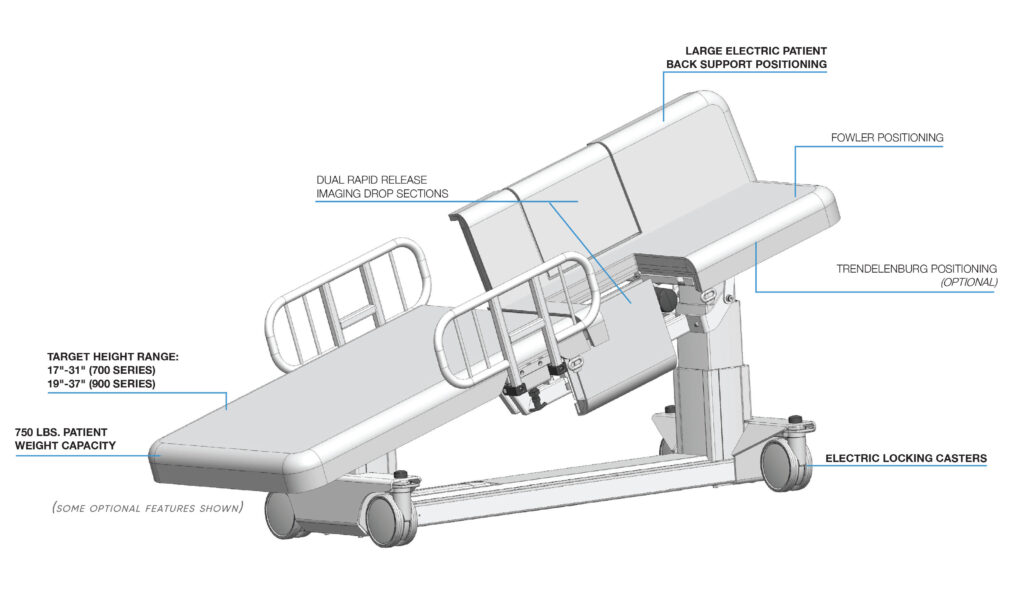 LARGE ELECTRIC PATIENT
BACK SUPPORT POSITIONING

FOWLER POSITIONING

DUAL RAPID RELEASE
IMAGING DROP SECTIONS

TRENDELENBURG POSITIONING
(OPTIONAL)

TARGET HEIGHT RANGE:
17"-31" (700 SERIES)
19"-37" (900 SERIES)

750 LBS. PATIENT
WEIGHT CAPACITY

ELECTRIC LOCKING CASTERS

(SOME OPTIONAL FEATURES SHOWN)