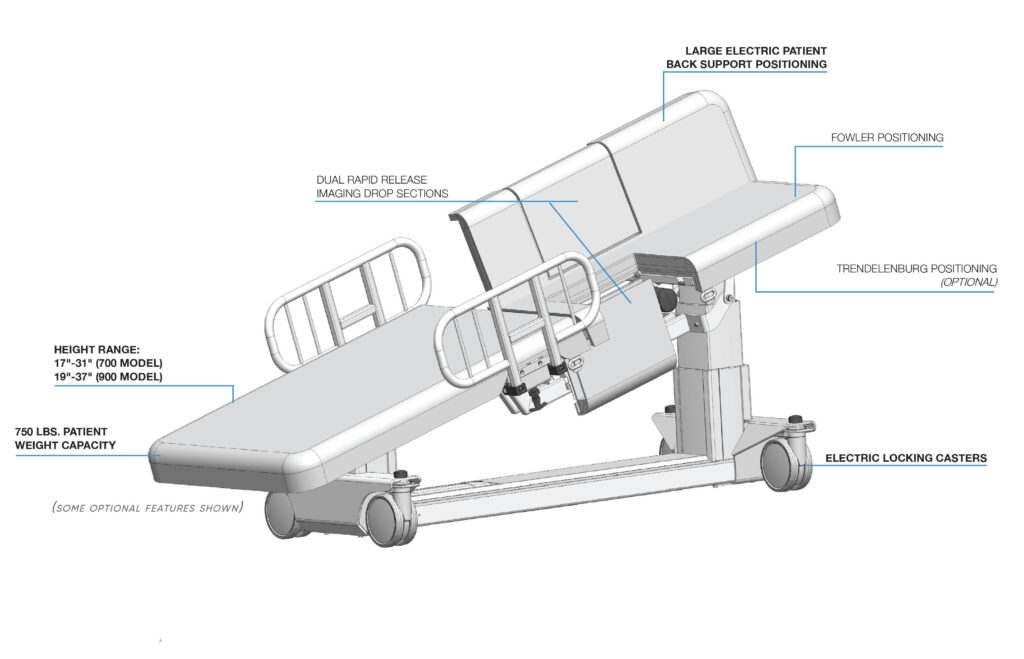 LARGE ELECTRIC PATIENT BACK SUPPORT POSITIONING

FOWLER POSITIONING

DUAL RAPID RELEASE IMAGING DROP SECTIONS

TRENDELENBURG POSITIONING (OPTIONAL)

HEIGHT RANGE:
17"-31" (700 MODEL)
19"-37" (900 MODEL)

750 LBS. PATIENT WEIGHT CAPACITY

ELECTRIC LOCKING CASTERS

(SOME OPTIONAL FEATURES SHOWN)